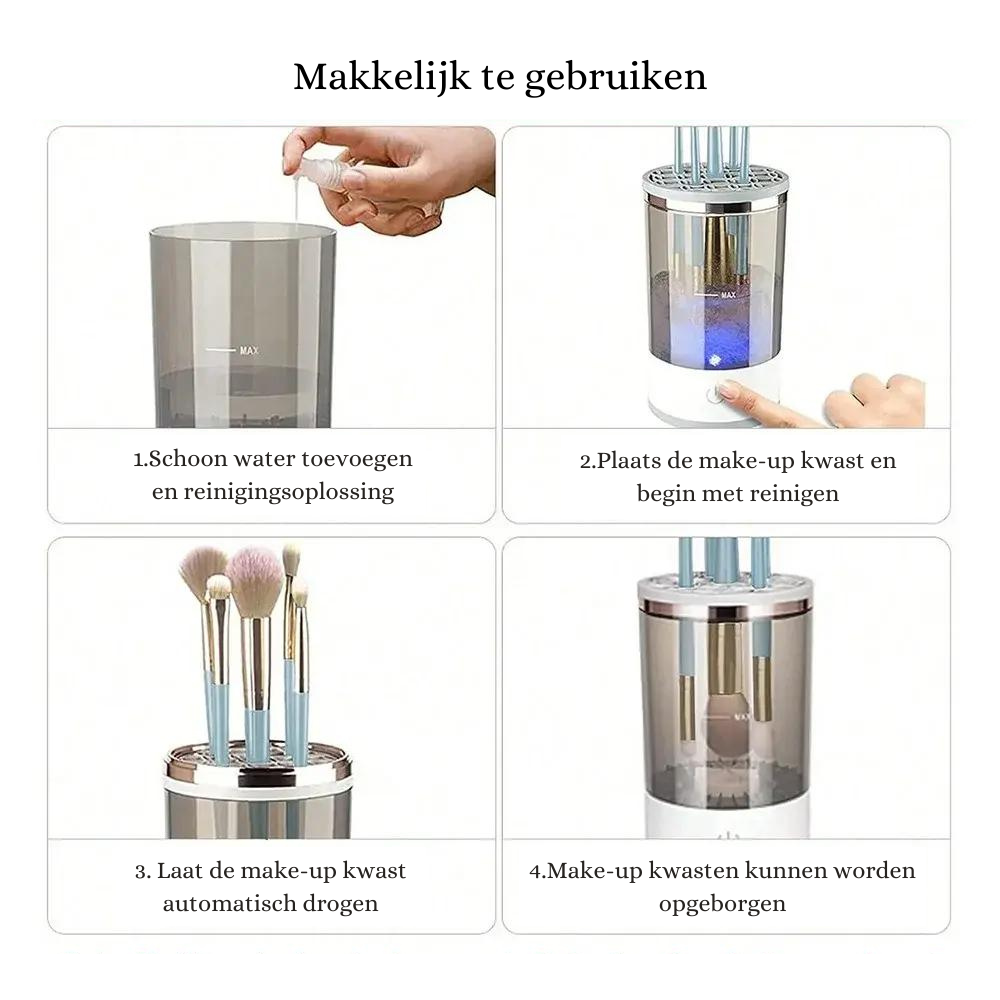 Makkelijk te gebruiken

MAX

1.Schoon water toevoegen en reinigingsoplossing

MAX

2.Plaats de make-up kwast en begin met reinigen

3. Laat de make-up kwast automatisch drogen

MAX

4.Make-up kwasten kunnen worden opgeborgen